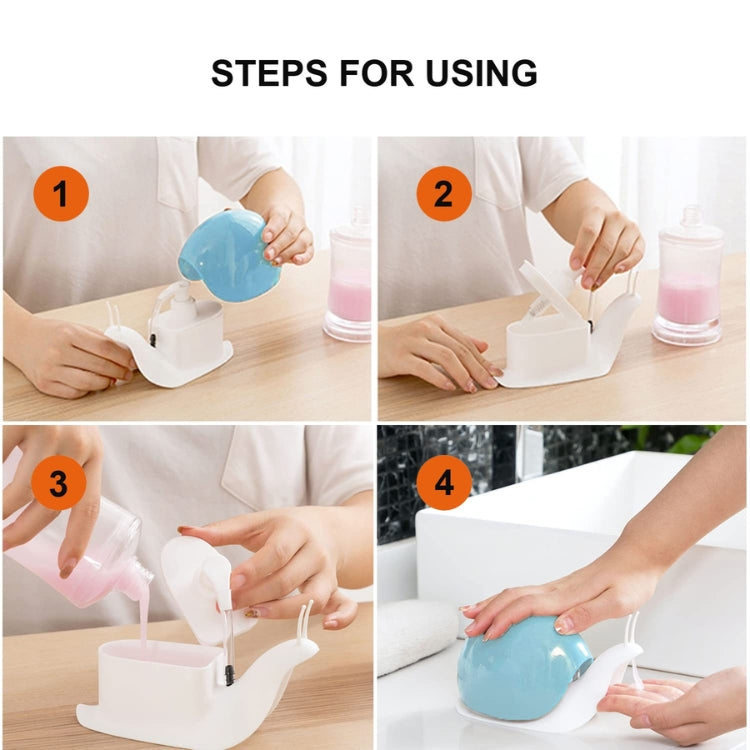 STEPS FOR USING

1

2

3

4