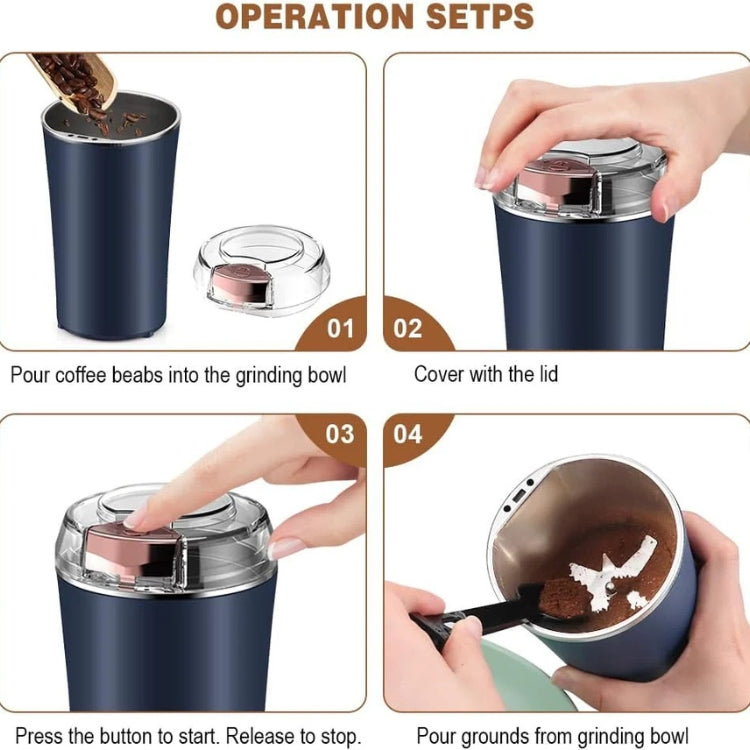 OPERATION SETPS

01

Pour coffee beabs into the grinding bowl

02

Cover with the lid

03

Press the button to start. Release to stop.

04

Pour grounds from grinding bowl