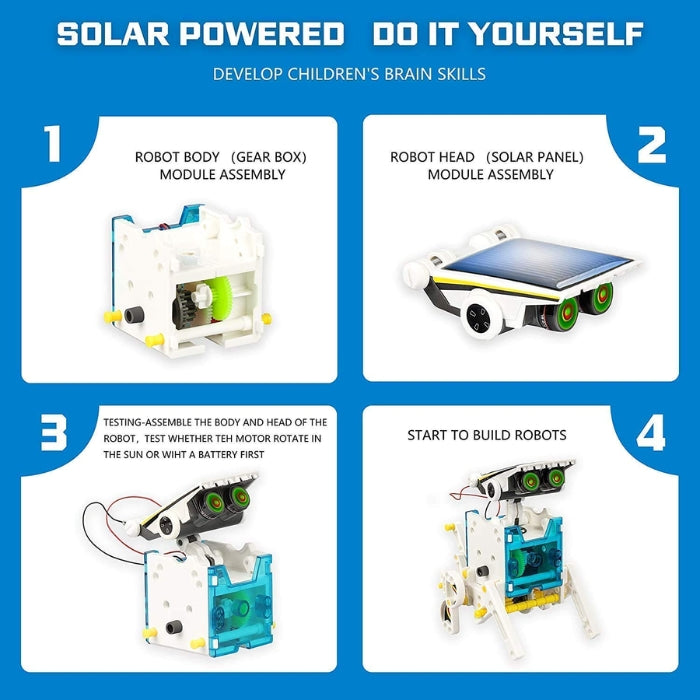 SOLAR POWERED DO IT YOURSELF

DEVELOP CHILDREN'S BRAIN SKILLS

1

ROBOT BODY (GEAR BOX) MODULE ASSEMBLY

2

ROBOT HEAD (SOLAR PANEL) MODULE ASSEMBLY

3

TESTING-ASSEMBLE THE BODY AND HEAD OF THE ROBOT, TEST WHETHER TEH MOTOR ROTATE IN THE SUN OR WIHT A BATTERY FIRST

4

START TO BUILD ROBOTS