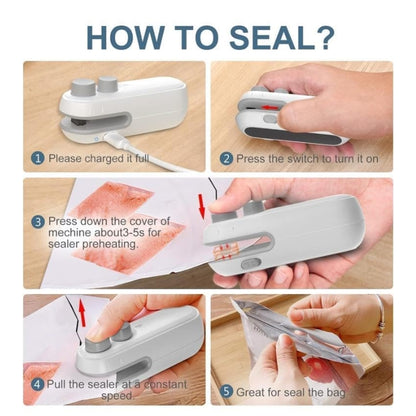 HOW TO SEAL?

1 Please charged it full

2 Press the switch to turn it on

3 Press down the cover of mechine about3-5s for sealer preheating.

4 Pull the sealer at a constant speed.

5 Great for seal the bag