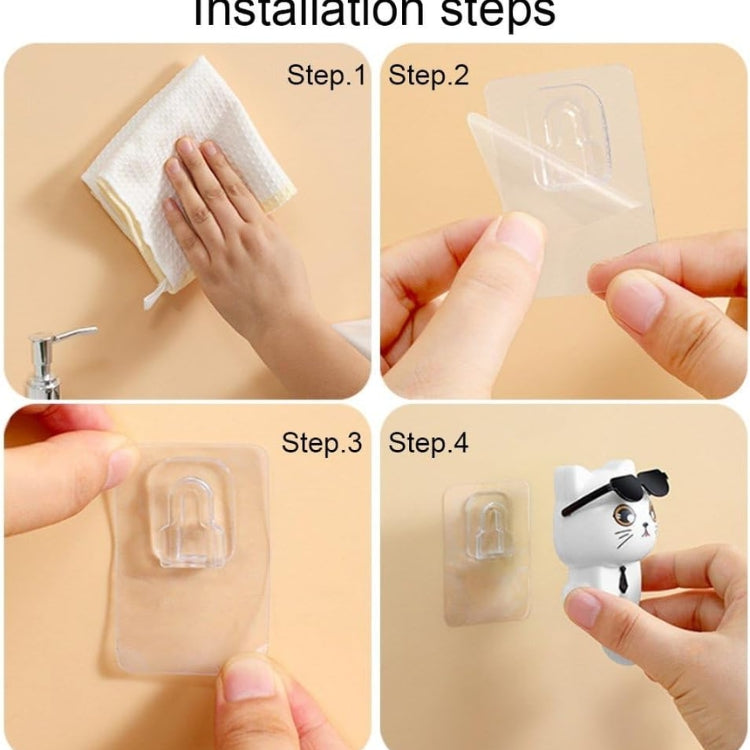 Installation steps

Step.1

Step.2

Step.3

Step.4