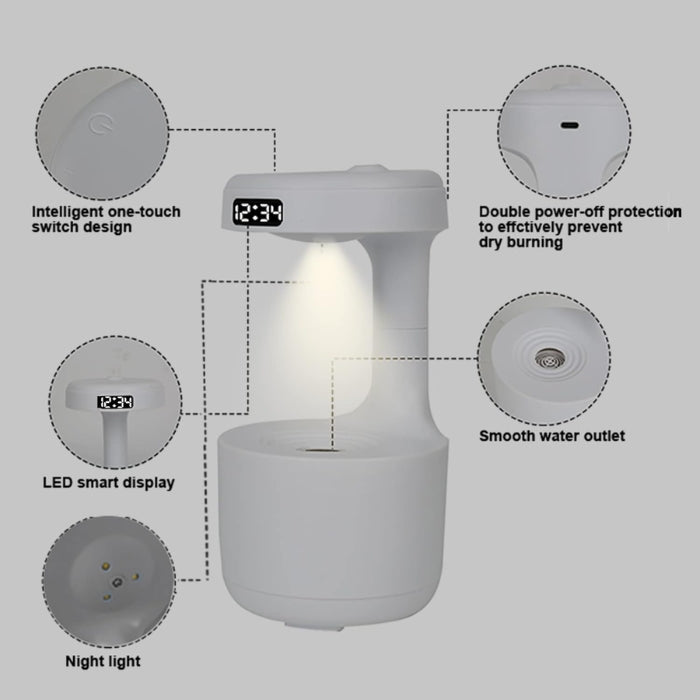 Intelligent one-touch switch design

12:34

Double power-off protection to effctively prevent dry burning

12:34

LED smart display

Smooth water outlet

Night light