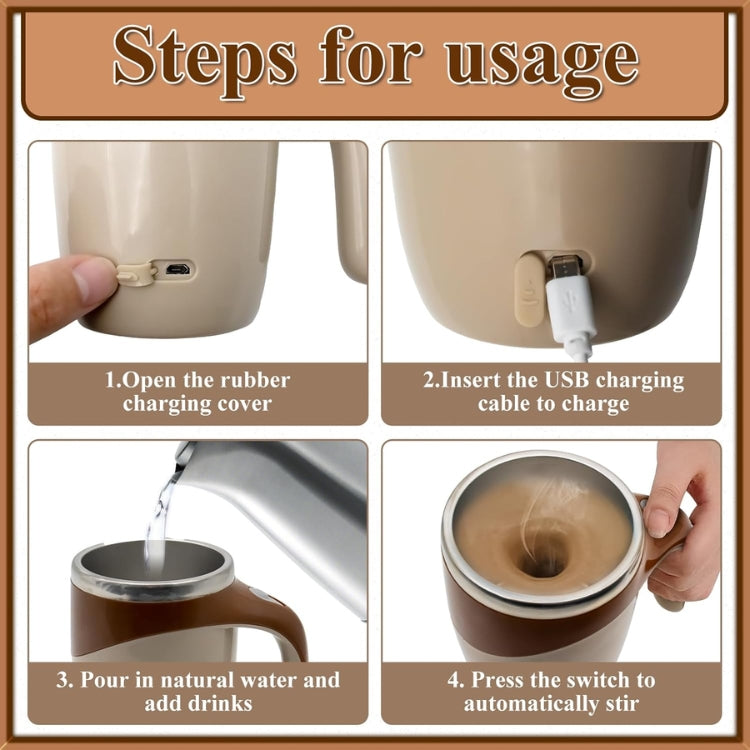 Steps for usage

1.Open the rubber charging cover

2.Insert the USB charging cable to charge

3. Pour in natural water and add drinks

4. Press the switch to automatically stir